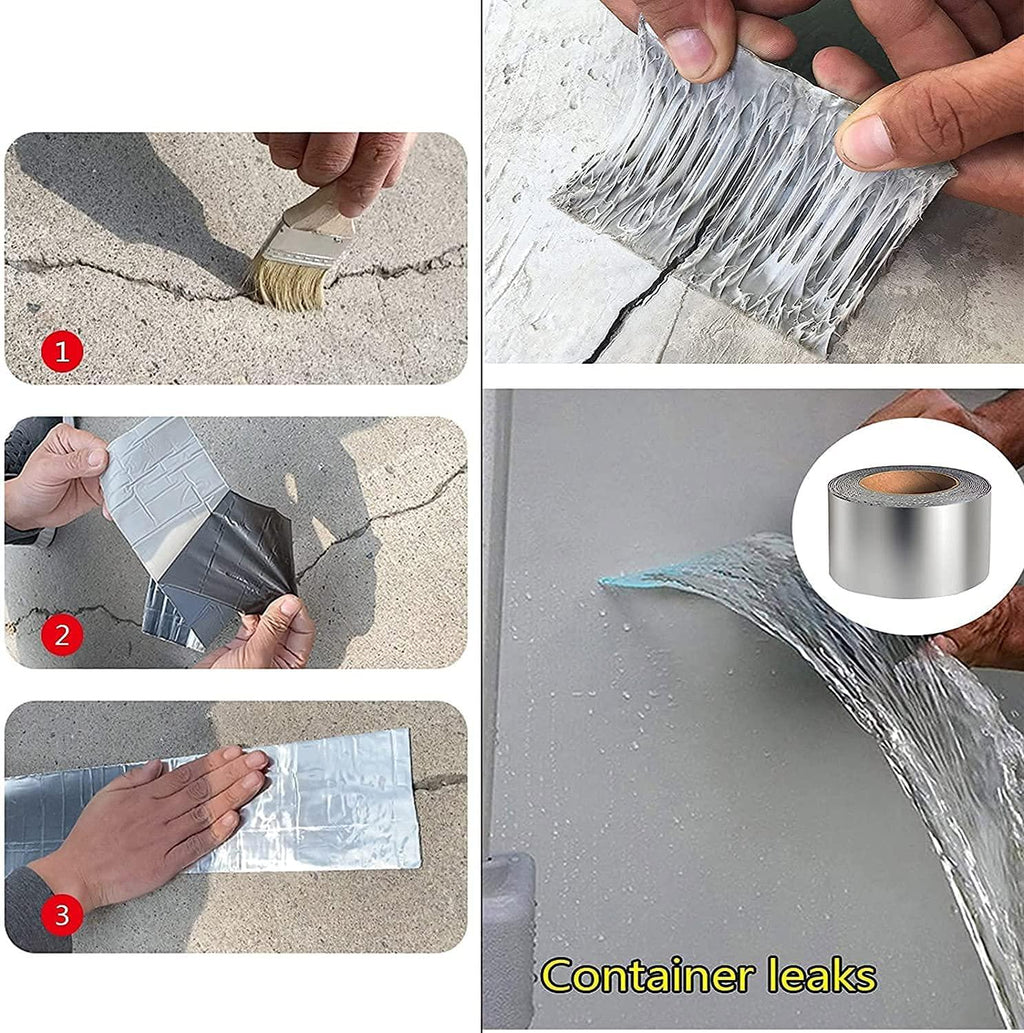 1

2

3

Container leaks